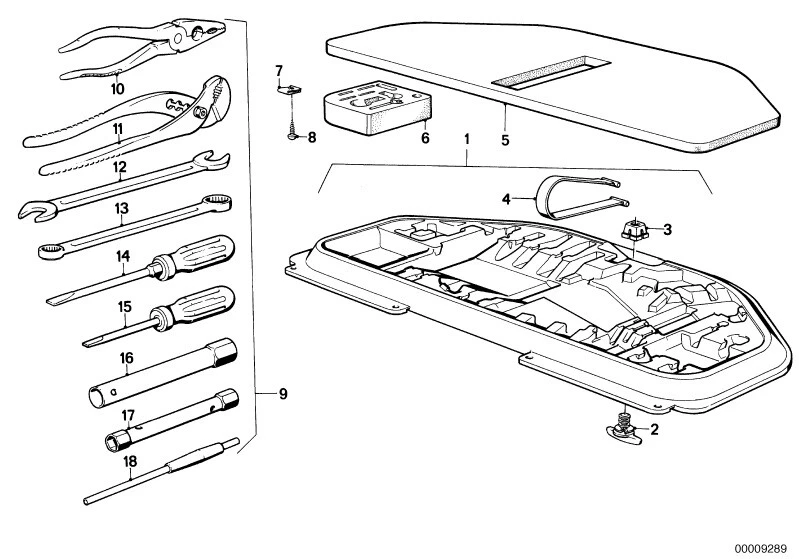 10
11
12
13
14
15
16
17
18
9
7
8
6
5
1
4
3
2
00009289