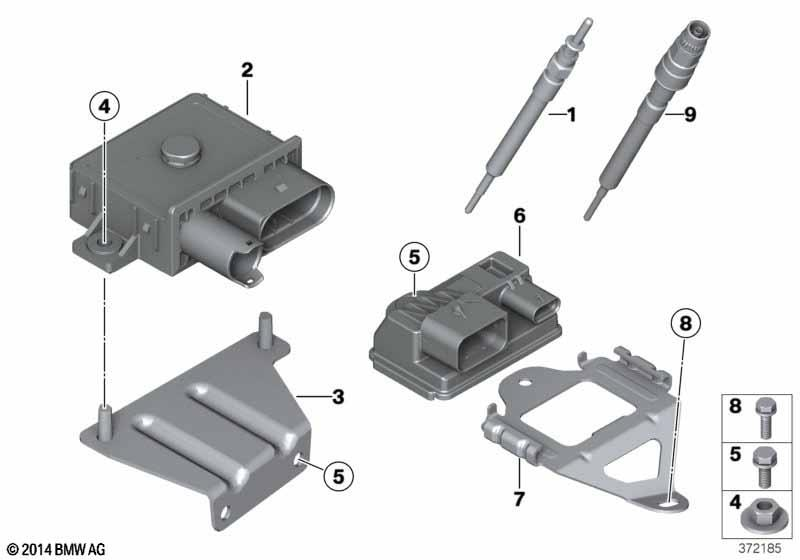 2
4
1
9
6
5
8
3
5
7
8
5
4
© 2014 BMW AG
372185