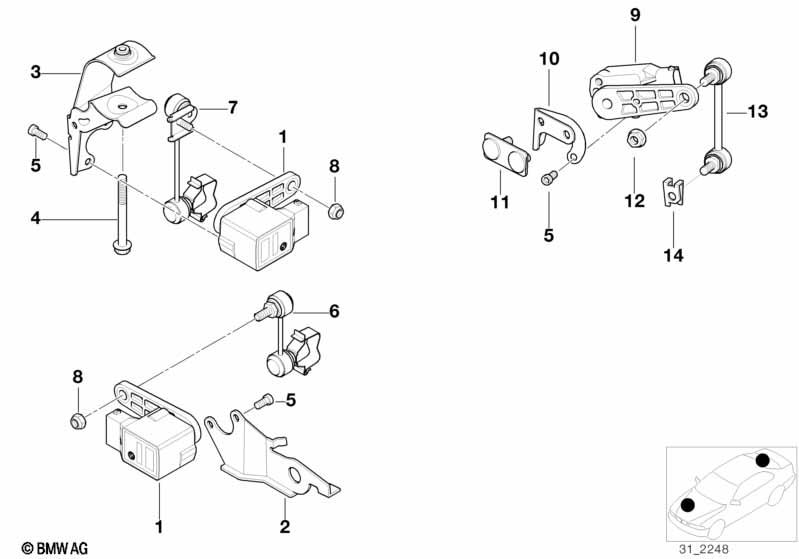 3
7
1
5
8
4
9
10
13
11
12
5
14
6
8
5
1
2
© BMW AG
31_2248