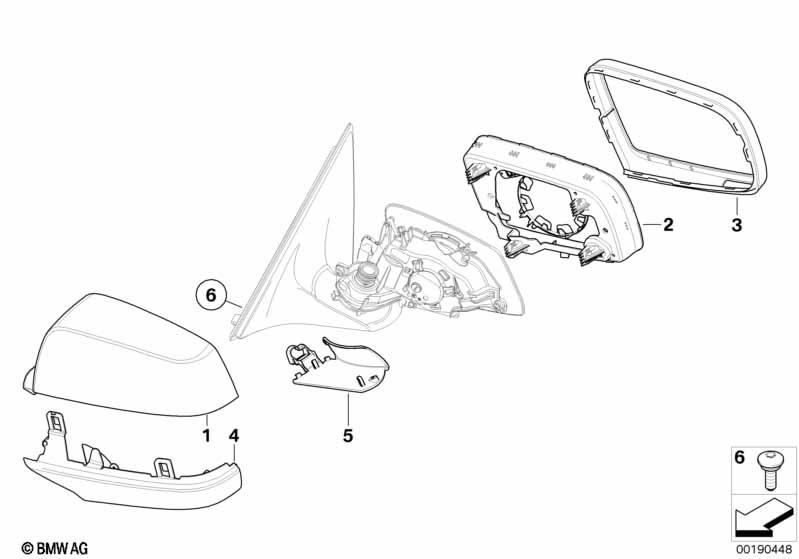 2
3
6
1
4
5
6
© BMW AG
00190448