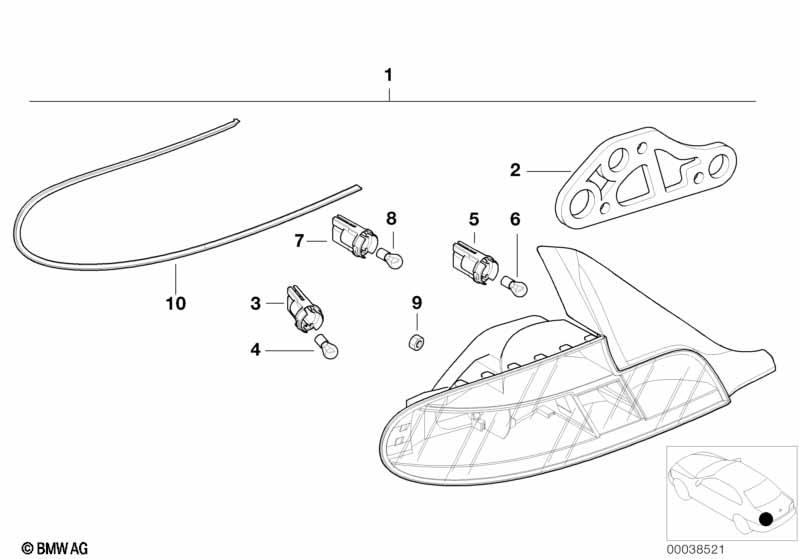 1
2
8
5
6
7
10
3
9
4
© BMW AG
00038521