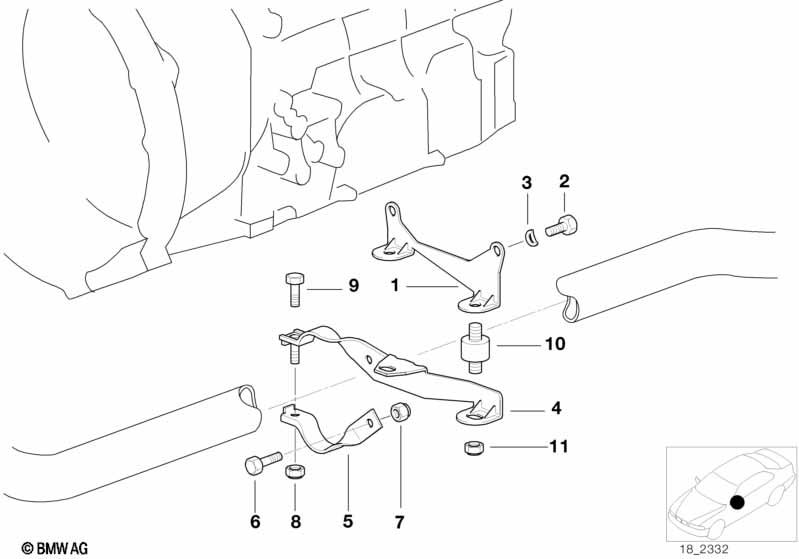 3
2
9
1
10
4
11
6
8
5
7
© BMW AG
18_2332